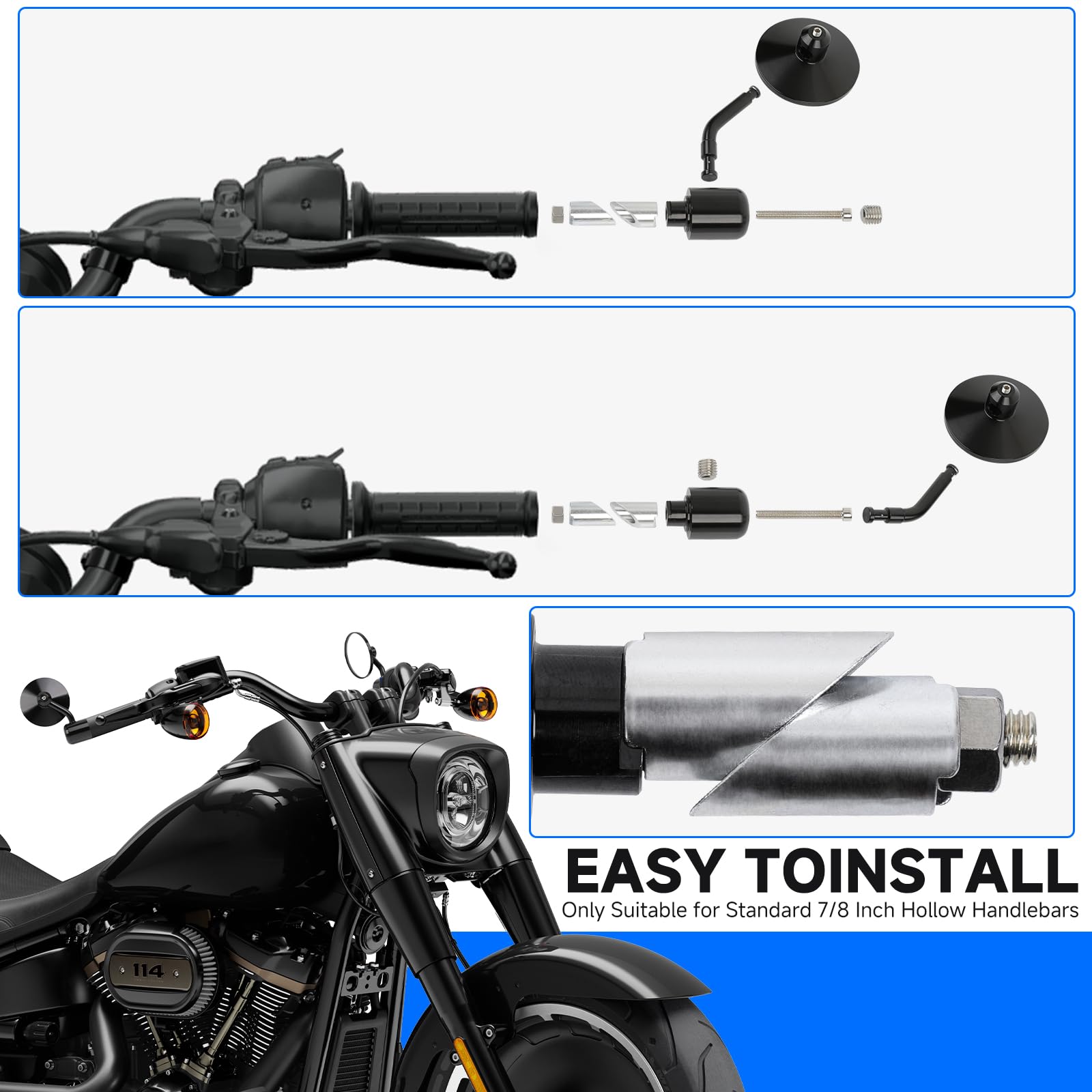 114

EASY TOINSTALL
Only Suitable for Standard 7/8 Inch Hollow Handlebars